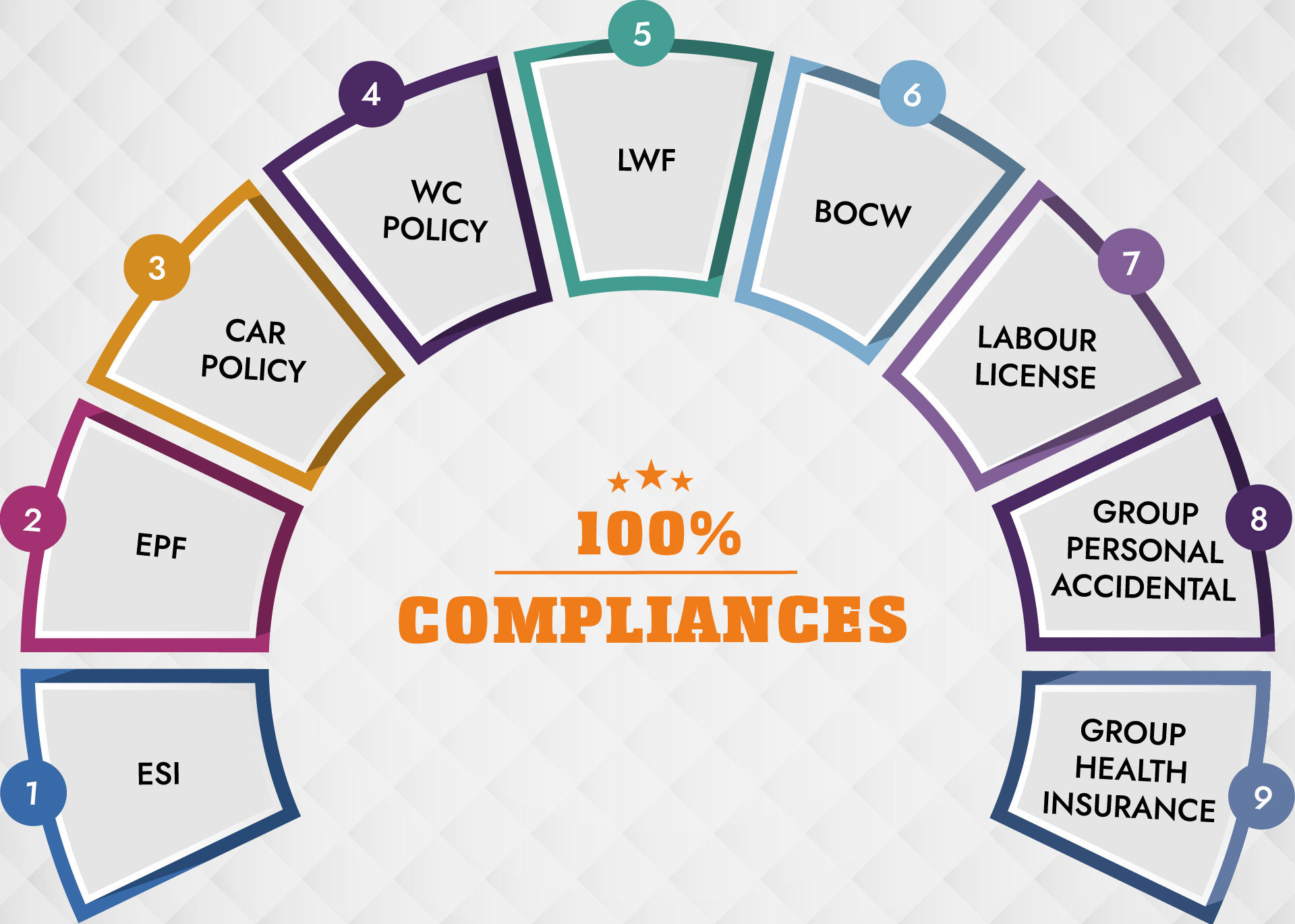 1
ESI

2
EPF

3
CAR POLICY

4
WC POLICY

5
LWF

6
BOCW

7
LABOUR LICENSE

8
GROUP PERSONAL ACCIDENTAL

9
GROUP HEALTH INSURANCE

100%
COMPLIANCES